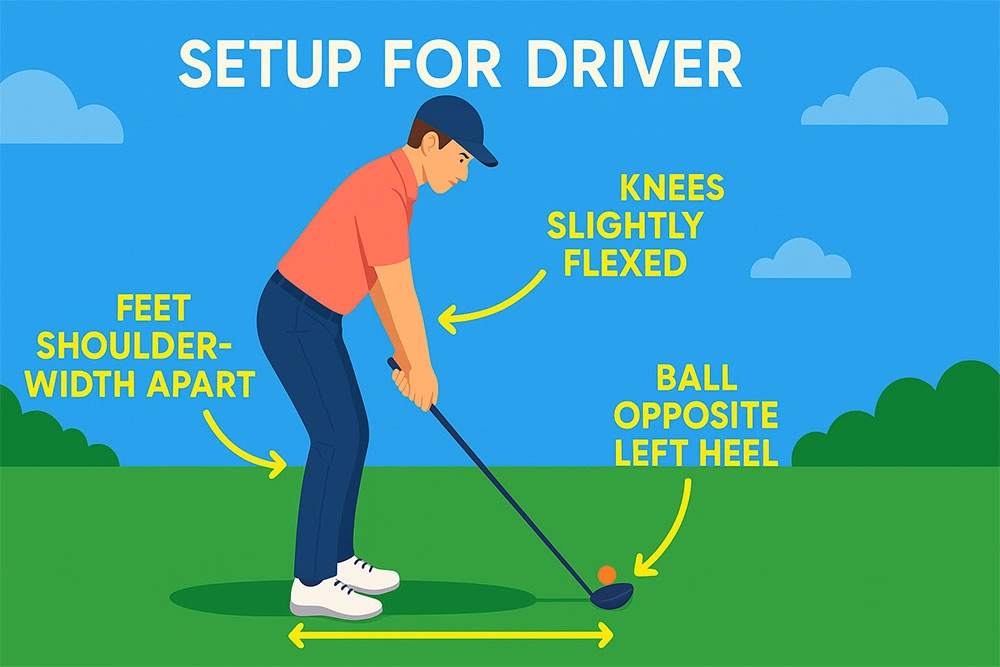 SETUP FOR DRIVER

KNEES SLIGHTLY FLEXED

FEET SHOULDER-WIDTH APART

BALL OPPOSITE LEFT HEEL