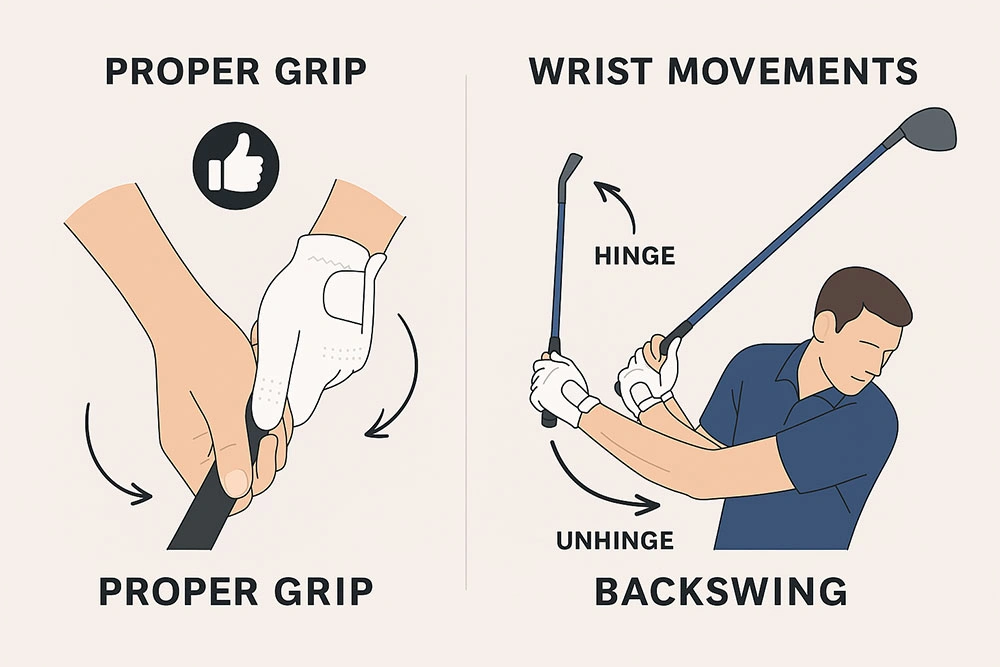 PROPER GRIP

PROPER GRIP

WRIST MOVEMENTS

HINGE

UNHINGE

BACKSWING